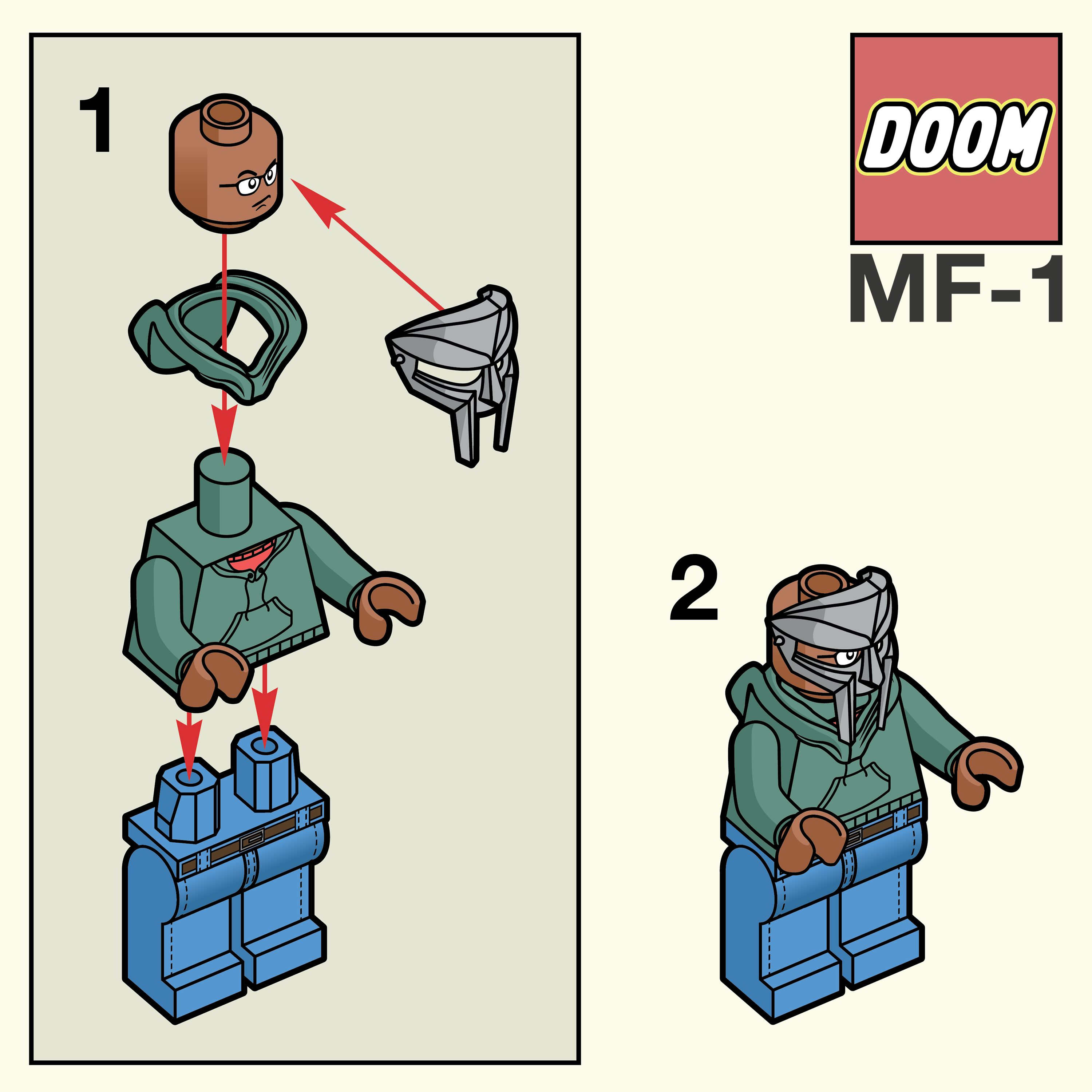 1

DOOM

MF-1

2